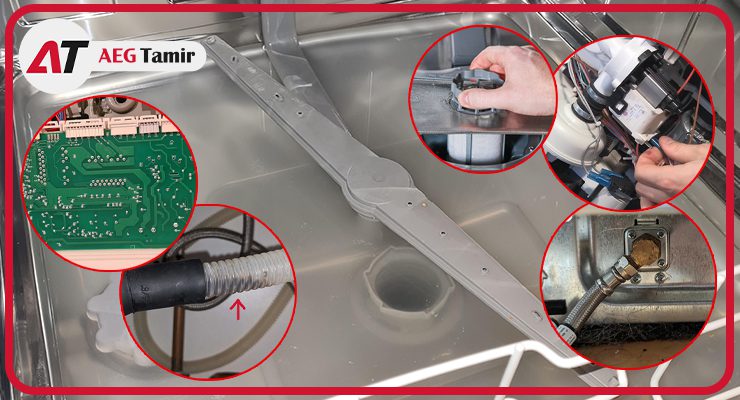 AT AEG Tamir